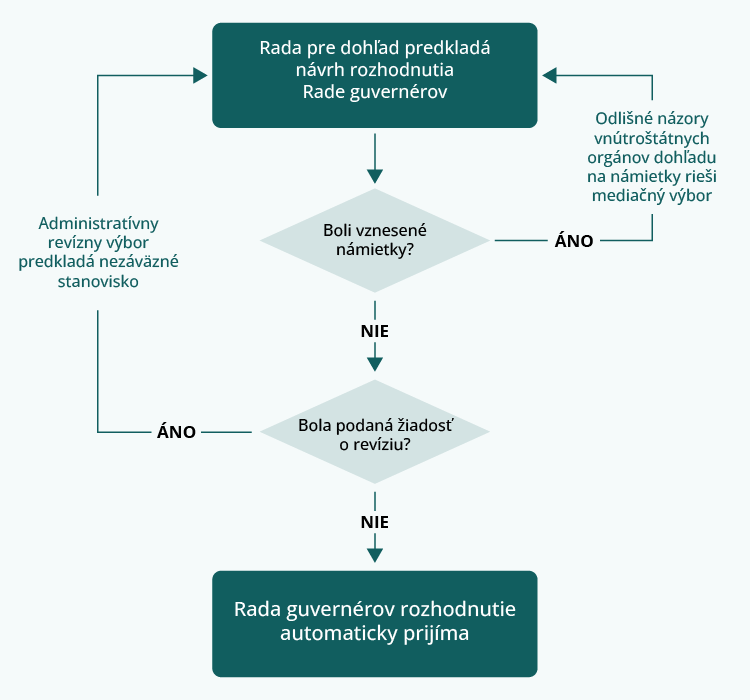 Rada pre dohľad predkladá návrh rozhodnutia Rade guvernérov

Odlišné názory vnútroštátnych orgánov dohľadu na námietky rieši mediačný výbor

Administratívny revízny výbor predkladá nezáväzné stanovisko

Boli vznesené námietky?

ÁNO

NIE

Bola podaná žiadosť o revíziu?

ÁNO

NIE

Rada guvernérov rozhodnutie automaticky prijíma